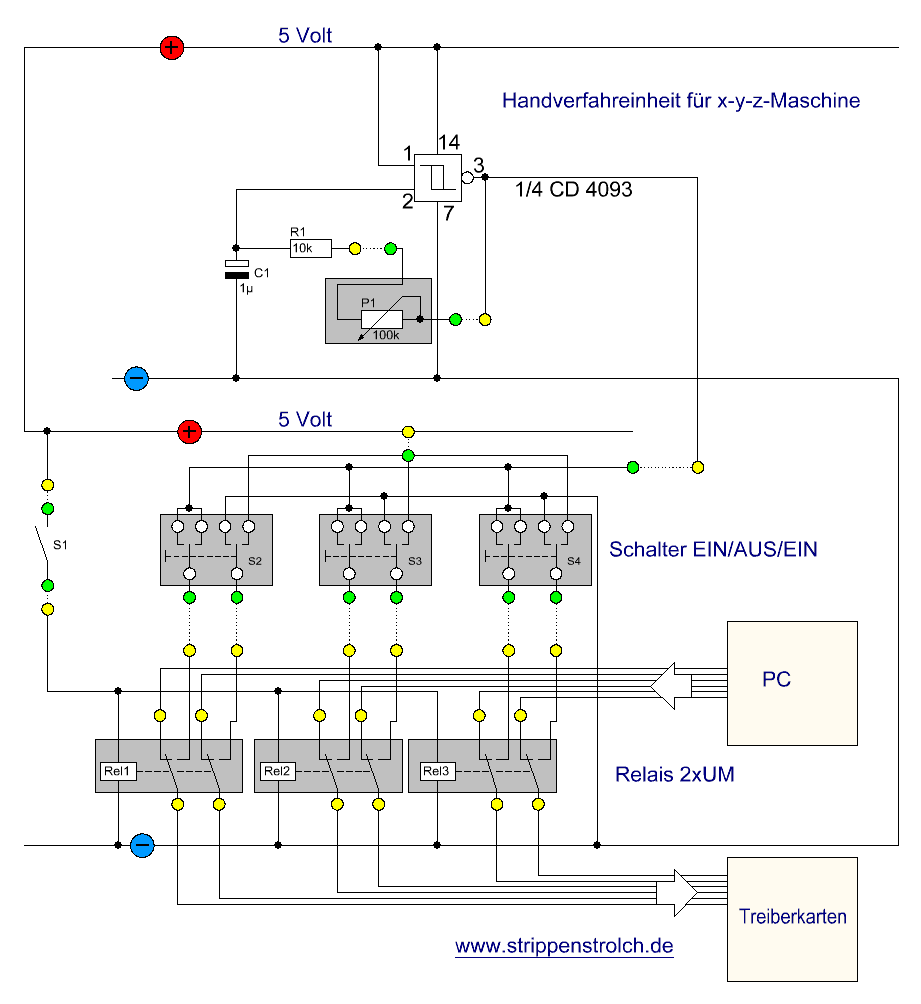 + 5 Volt

Handverfahreinheit für x-y-z-Maschine

1 14 3 2 7

1/4 CD 4093

R1 10k

C1 1µ

P1 100k

−

+ 5 Volt

S1

S2 S3 S4

Schalter EIN/AUS/EIN

PC

Rel1 Rel2 Rel3

Relais 2xUM

−

Treiberkarten

www.strippenstrolch.de